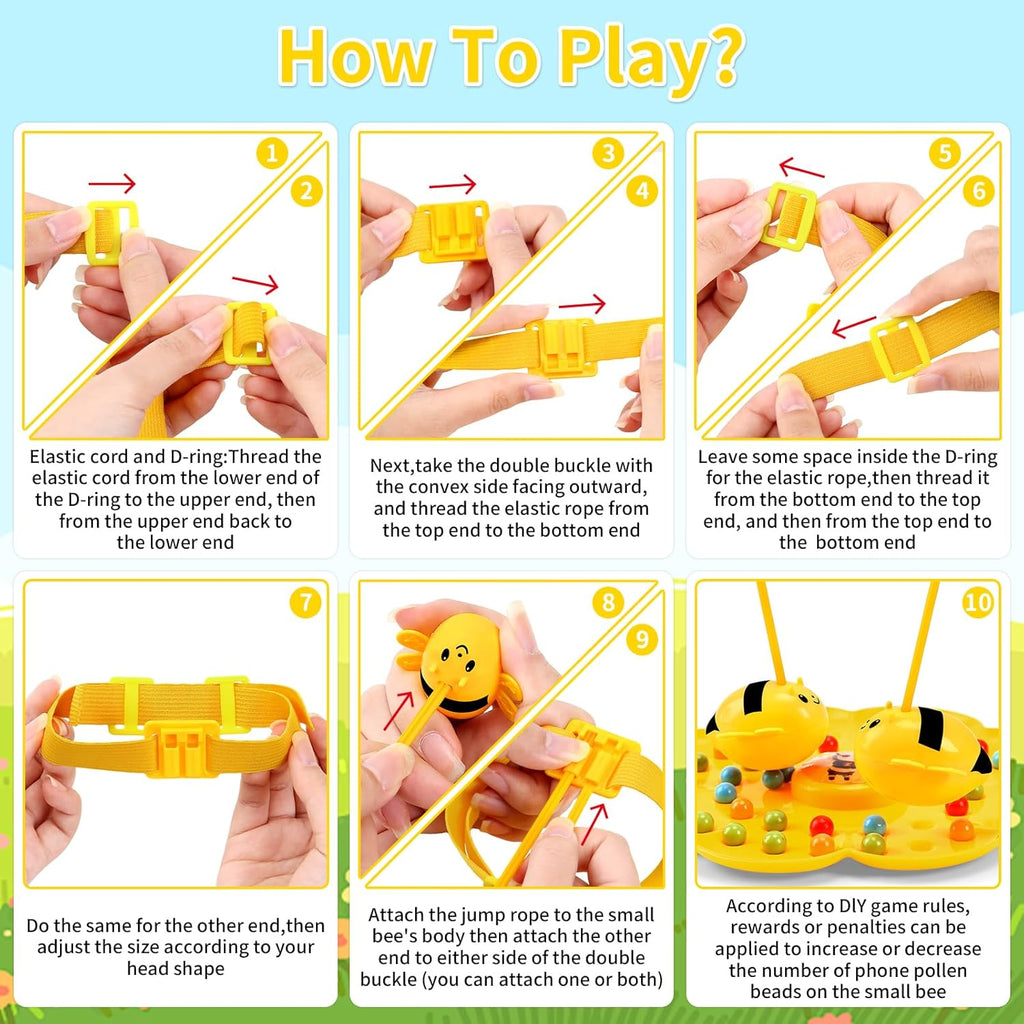 How To Play?

1
2
Elastic cord and D-ring:Thread the elastic cord from the lower end of the D-ring to the upper end, then from the upper end back to the lower end

3
4
Next,take the double buckle with the convex side facing outward, and thread the elastic rope from the top end to the bottom end

5
6
Leave some space inside the D-ring for the elastic rope,then thread it from the bottom end to the top end, and then from the top end to the bottom end

7
Do the same for the other end,then adjust the size according to your head shape

8
9
Attach the jump rope to the small bee's body then attach the other end to either side of the double buckle (you can attach one or both)

10
According to DIY game rules, rewards or penalties can be applied to increase or decrease the number of phone pollen beads on the small bee