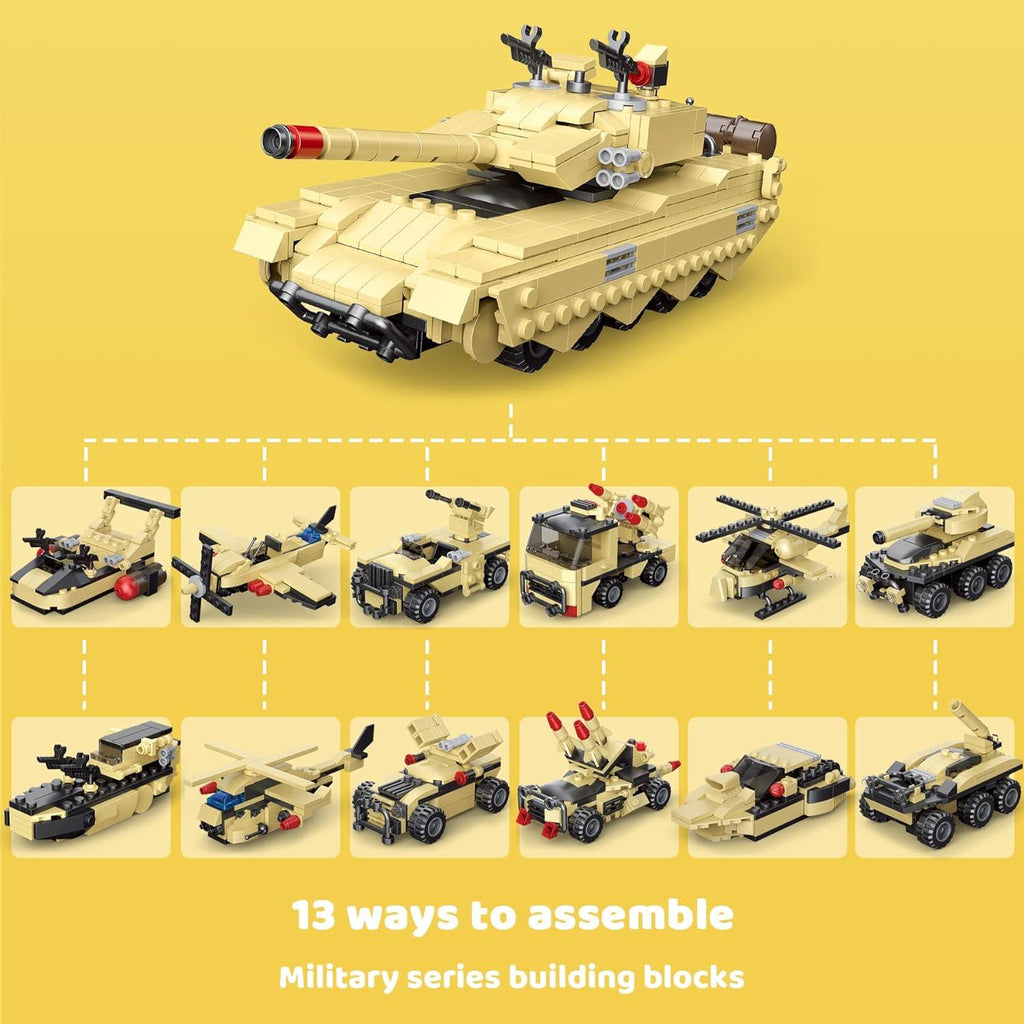 13 ways to assemble

Military series building blocks