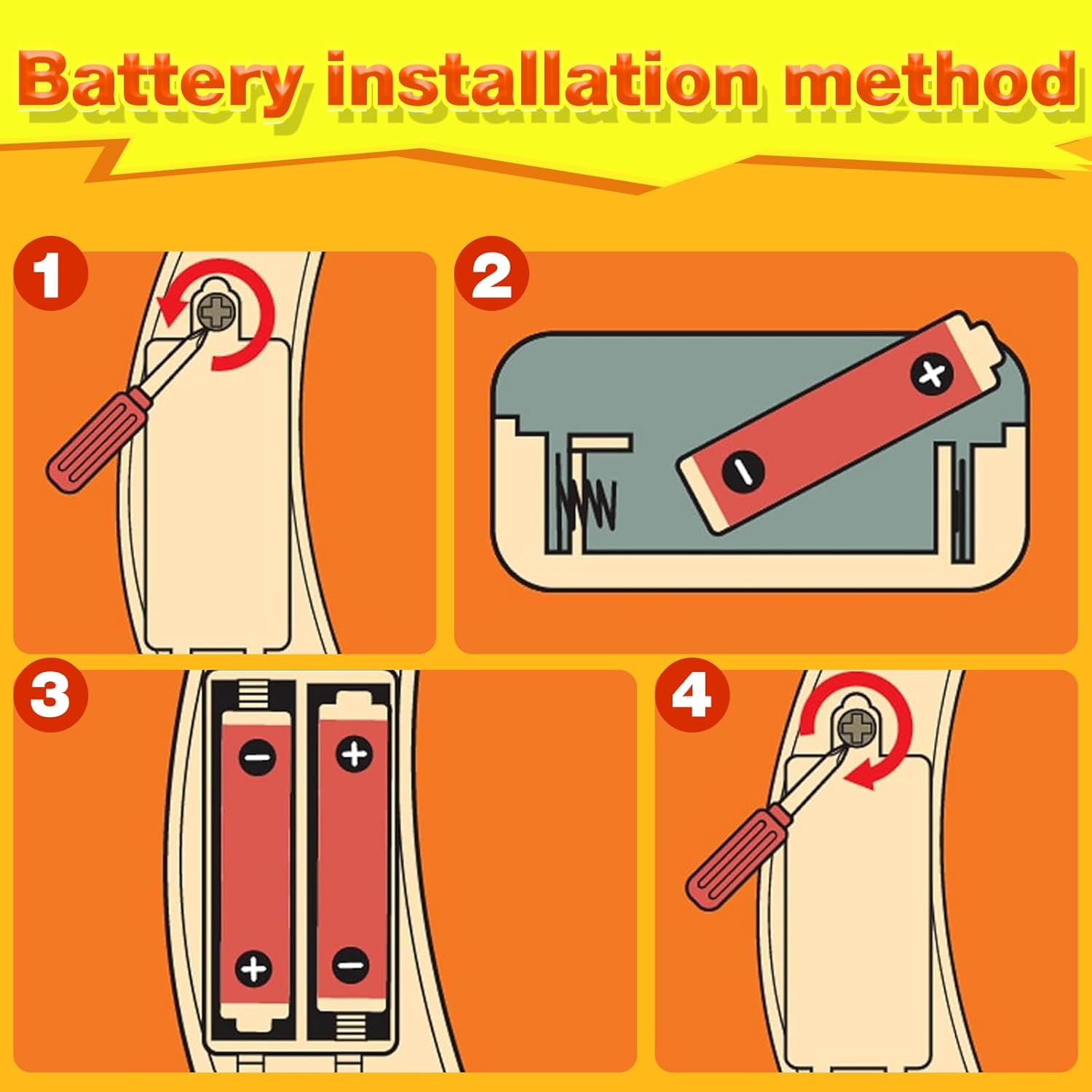 Battery installation method

1

2

+

−

3

−

+

+

−

4