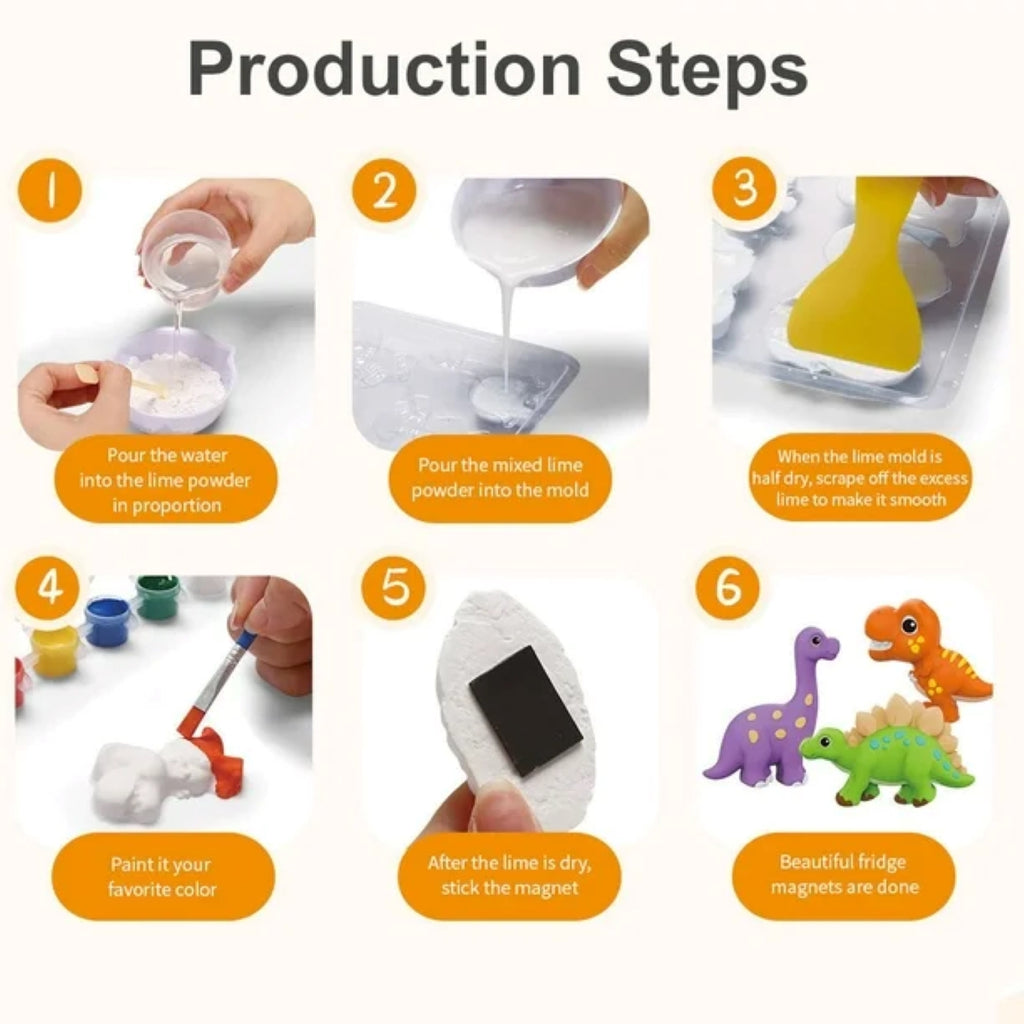 Production Steps

1

Pour the water into the lime powder in proportion

2

Pour the mixed lime powder into the mold

3

When the lime mold is half dry, scrape off the excess lime to make it smooth

4

Paint it your favorite color

5

After the lime is dry, stick the magnet

6

Beautiful fridge magnets are done