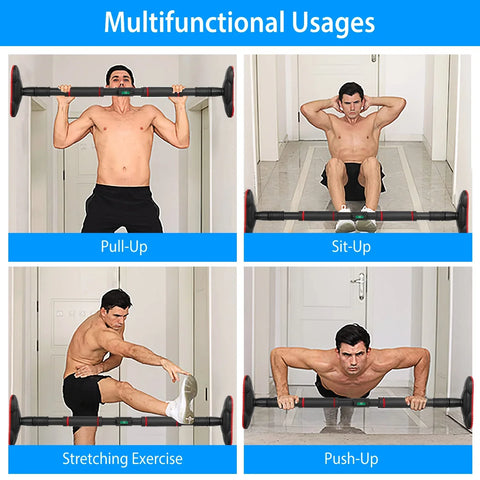 Multifunctional Usages

Pull-Up

Sit-Up

Stretching Exercise

Push-Up