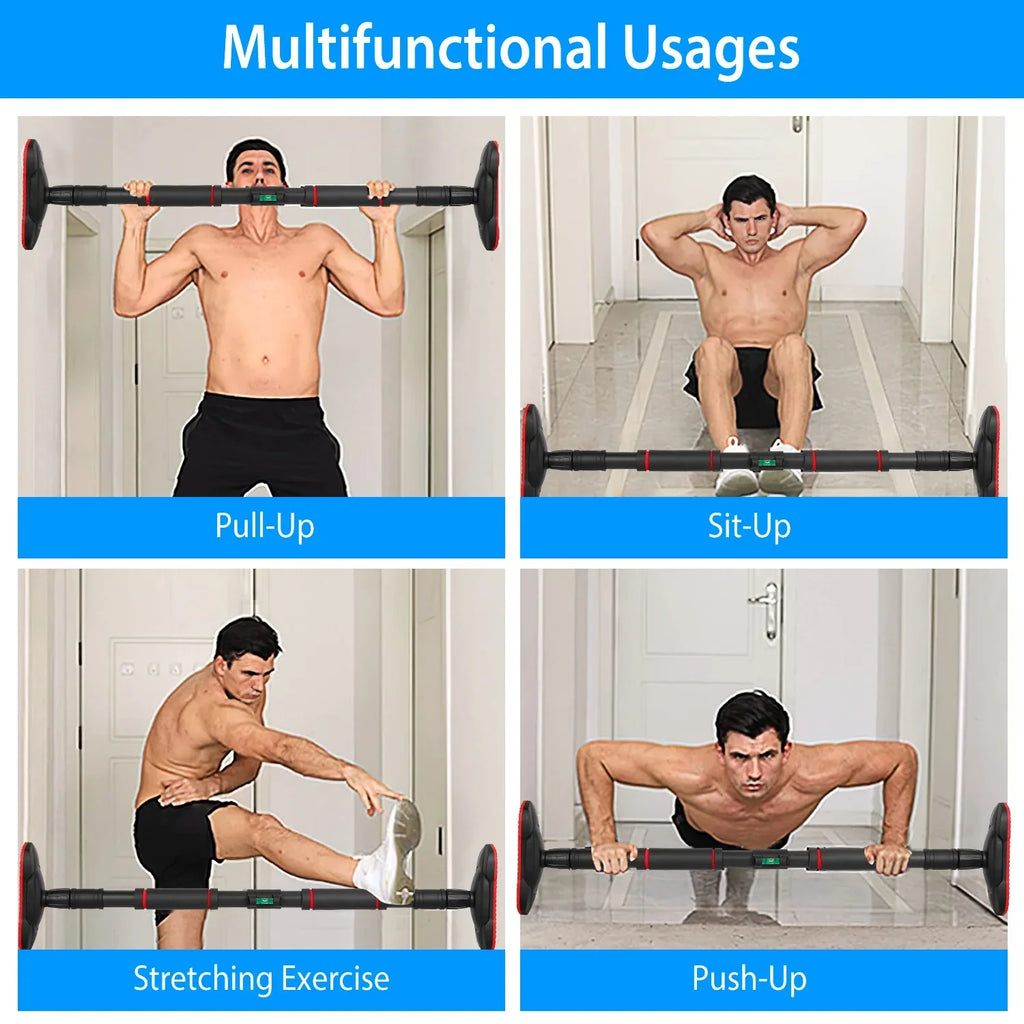 Multifunctional Usages

Pull-Up

Sit-Up

Stretching Exercise

Push-Up