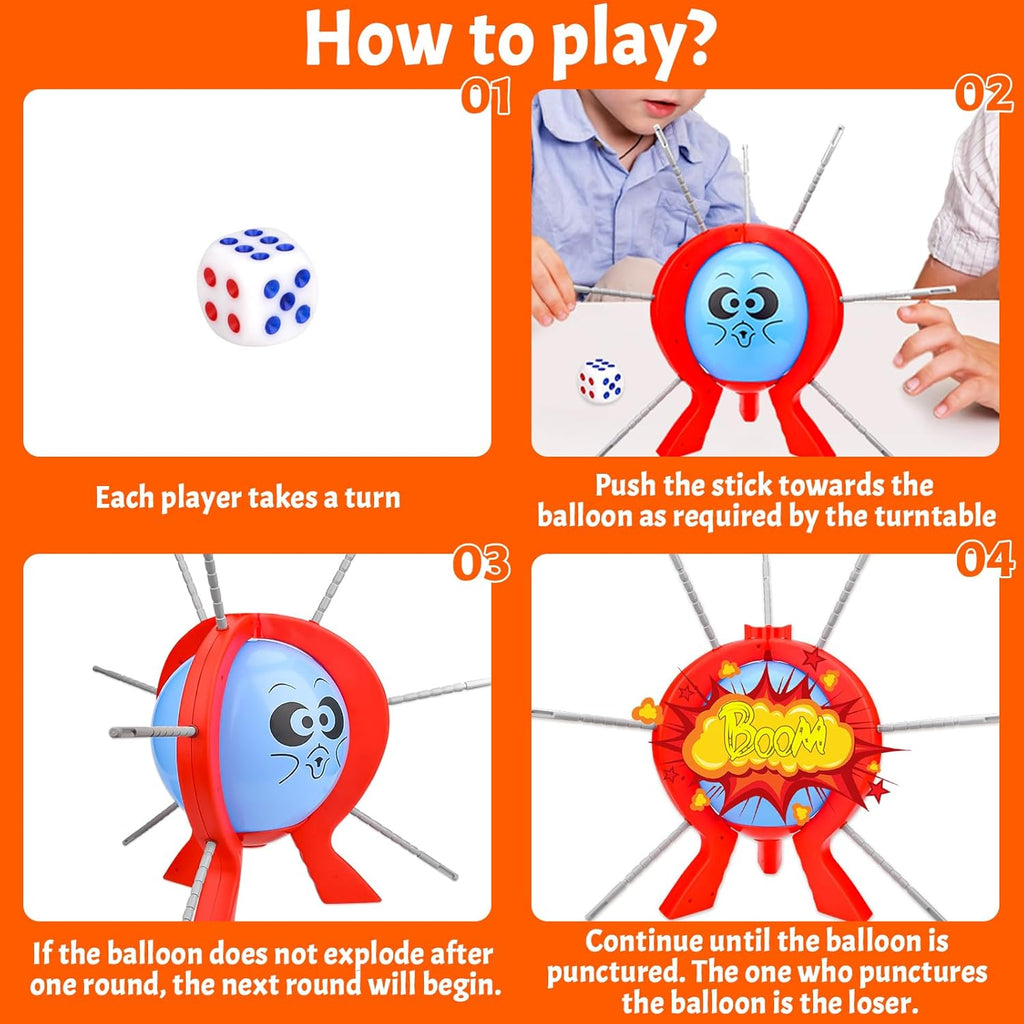 How to play?

01

Each player takes a turn

02

Push the stick towards the balloon as required by the turntable

03

If the balloon does not explode after one round, the next round will begin.

04

BOOM

Continue until the balloon is punctured. The one who punctures the balloon is the loser.